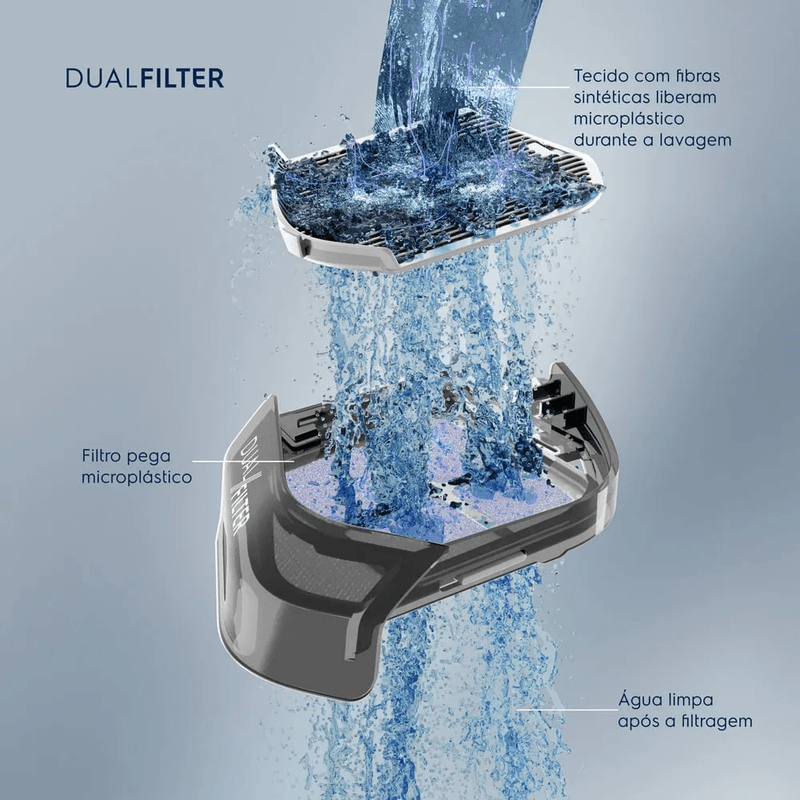 DUALFILTER

Tecido com fibras sintéticas liberam microplástico durante a lavagem

Filtro pega microplástico

DUALFILTER

Água limpa após a filtragem