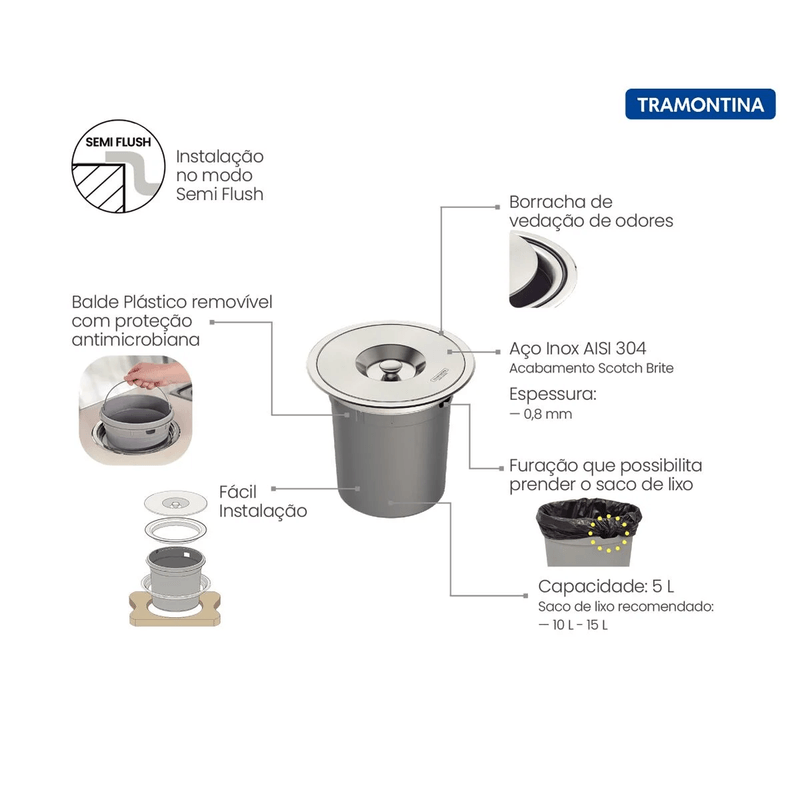 TRAMONTINA

SEMI FLUSH

Instalação no modo Semi Flush

Borracha de vedação de odores

Balde Plástico removível com proteção antimicrobiana

Aço Inox AISI 304
Acabamento Scotch Brite

Espessura:
— 0,8 mm

Furação que possibilita prender o saco de lixo

Fácil Instalação

Capacidade: 5 L
Saco de lixo recomendado:
— 10 L - 15 L