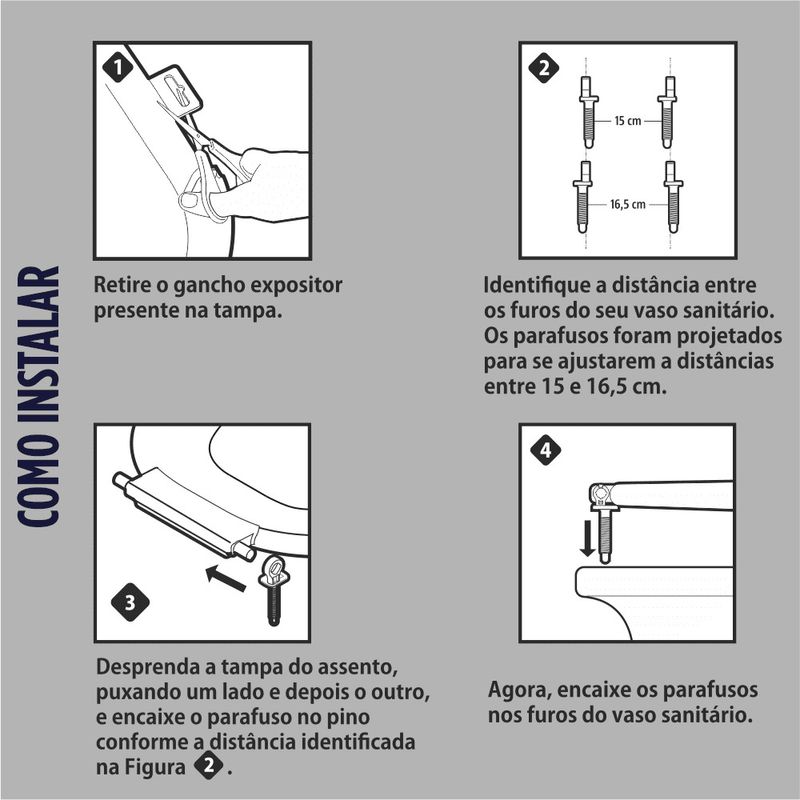 COMO INSTALAR

1

Retire o gancho expositor presente na tampa.

2

15 cm

16,5 cm

Identifique a distância entre os furos do seu vaso sanitário. Os parafusos foram projetados para se ajustarem a distâncias entre 15 e 16,5 cm.

3

Desprenda a tampa do assento, puxando um lado e depois o outro, e encaixe o parafuso no pino conforme a distância identificada na Figura 2.

4

Agora, encaixe os parafusos nos furos do vaso sanitário.