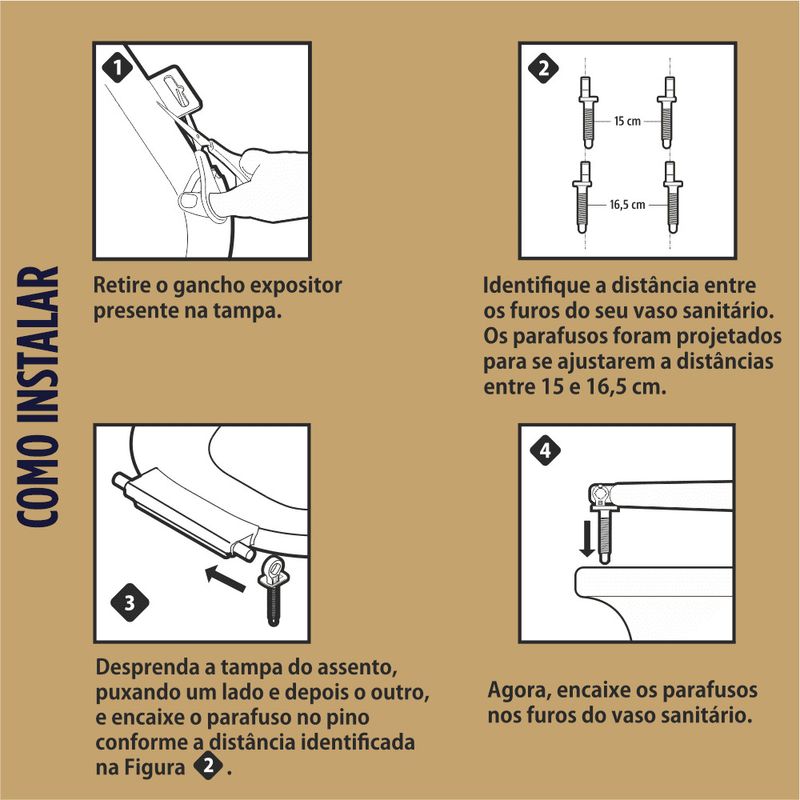 COMO INSTALAR

1

Retire o gancho expositor presente na tampa.

2

15 cm

16,5 cm

Identifique a distância entre os furos do seu vaso sanitário. Os parafusos foram projetados para se ajustarem a distâncias entre 15 e 16,5 cm.

3

Desprenda a tampa do assento, puxando um lado e depois o outro, e encaixe o parafuso no pino conforme a distância identificada na Figura 2.

4

Agora, encaixe os parafusos nos furos do vaso sanitário.